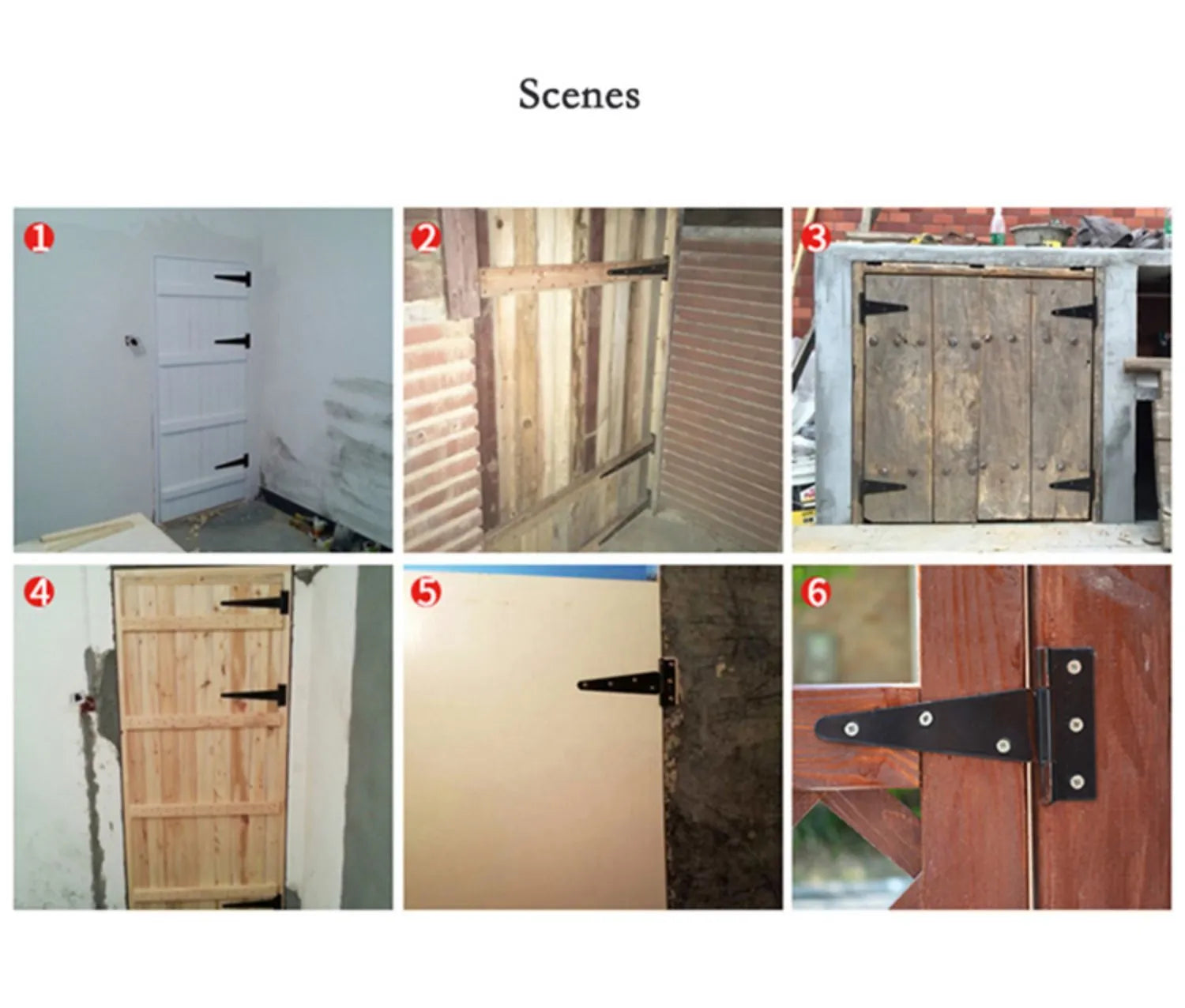 Scenes

1

2

3

4

5

6